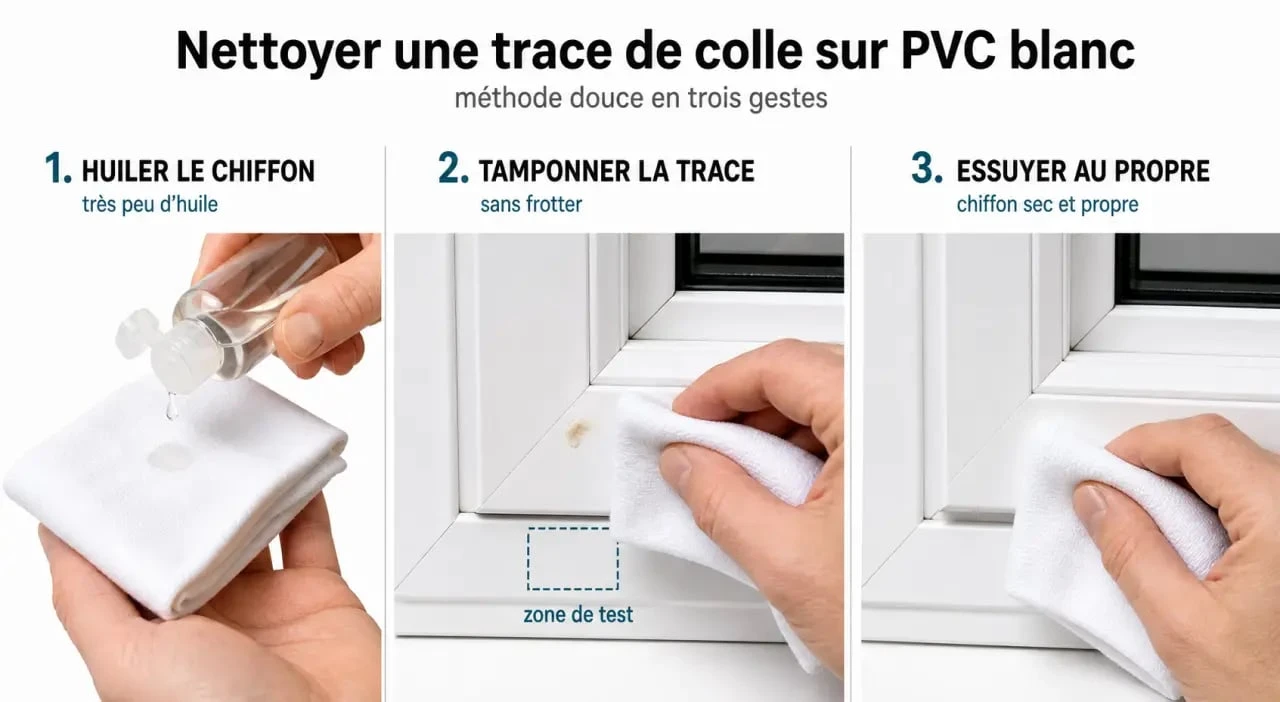 Nettoyer une trace de colle sur PVC blanc
méthode douce en trois gestes

1. HUILER LE CHIFFON
très peu d'huile

2. TAMPONNER LA TRACE
sans frotter

zone de test

3. ESSUYER AU PROPRE
chiffon sec et propre