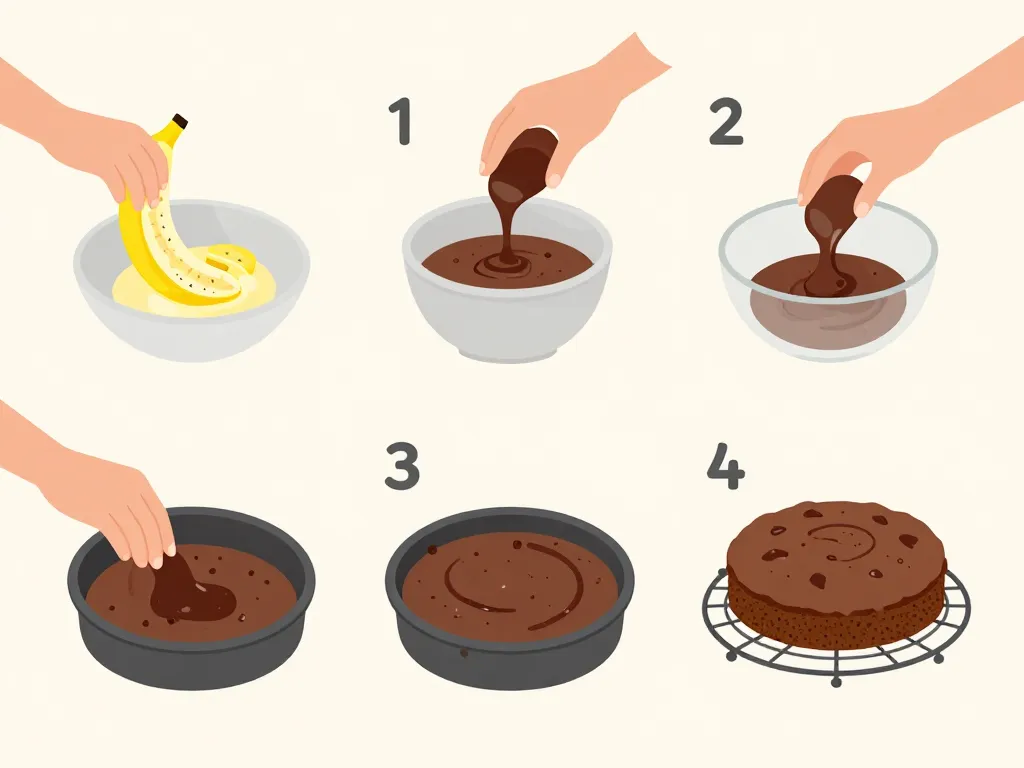 1
2
3
4